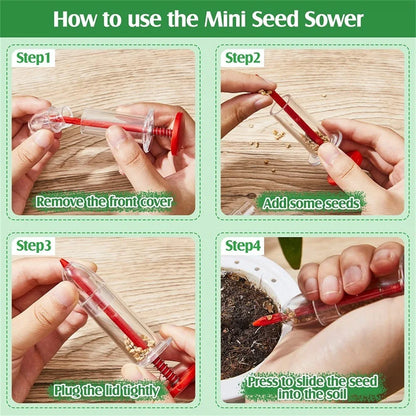 How to use the Mini Seed Sower

Step1

Remove the front cover

Step2

Add some seeds

Step3

Plug the lid tightly

Step4

Press to slide the seed into the soil