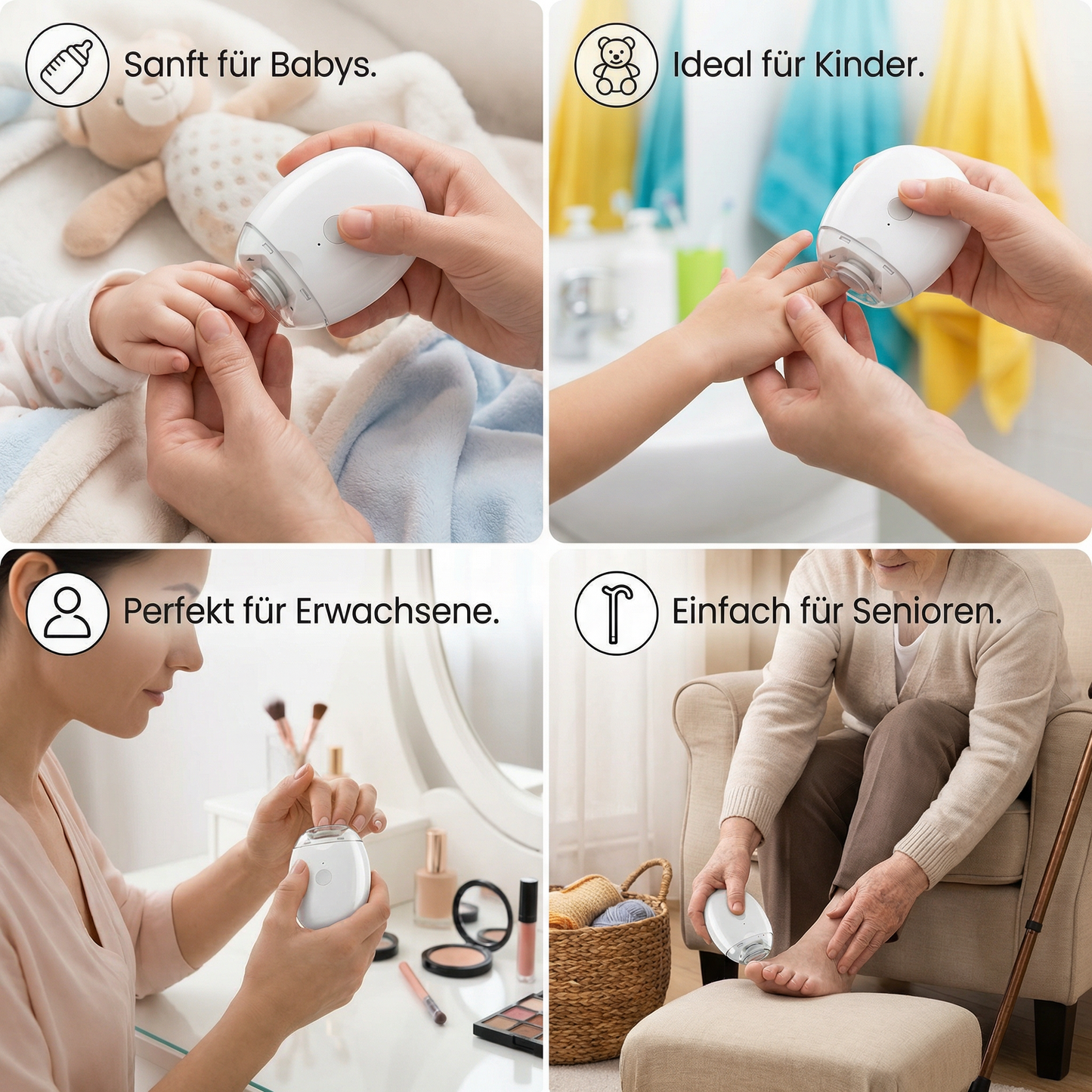 Sanft für Babys.

Ideal für Kinder.

Perfekt für Erwachsene.

Einfach für Senioren.