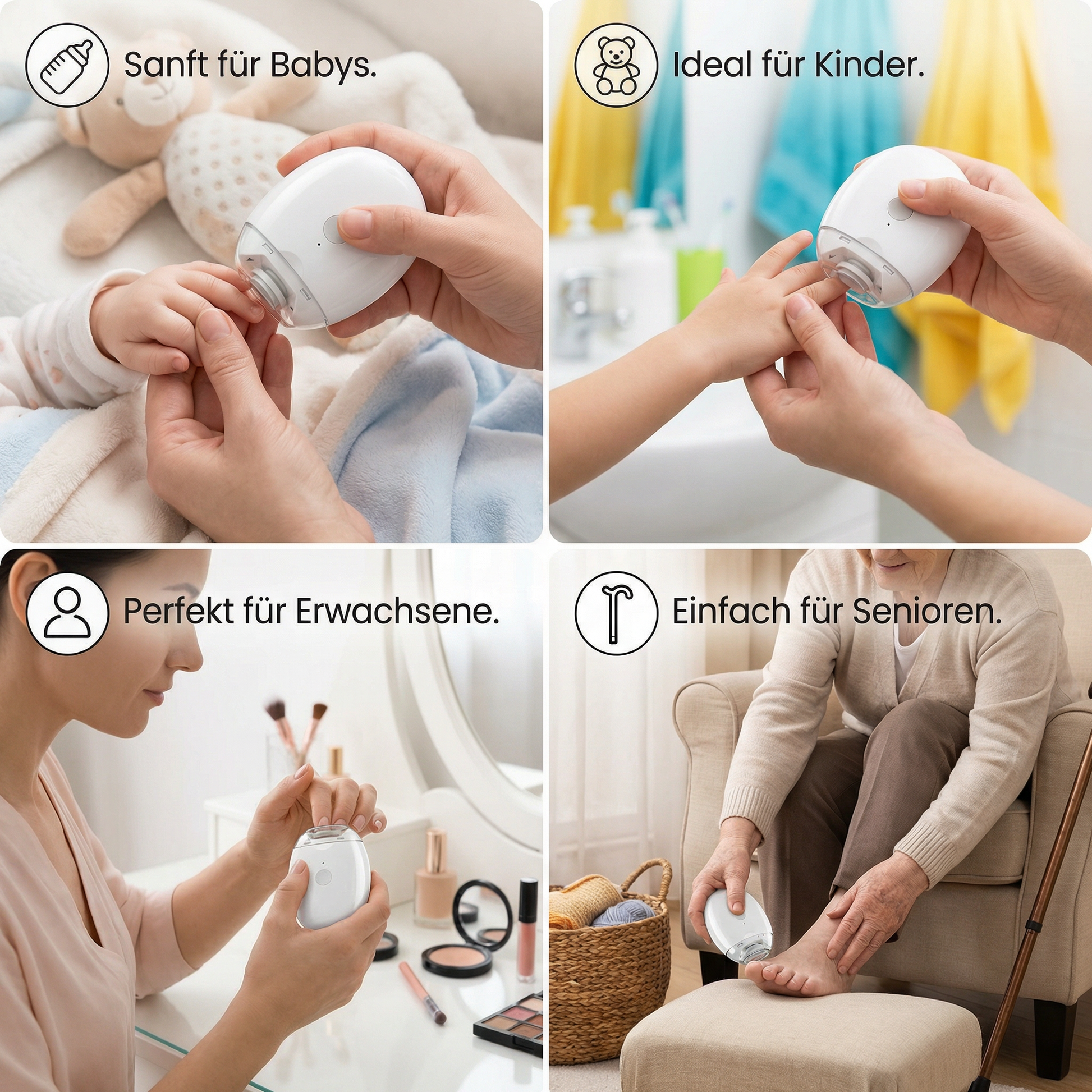 Sanft für Babys.

Ideal für Kinder.

Perfekt für Erwachsene.

Einfach für Senioren.