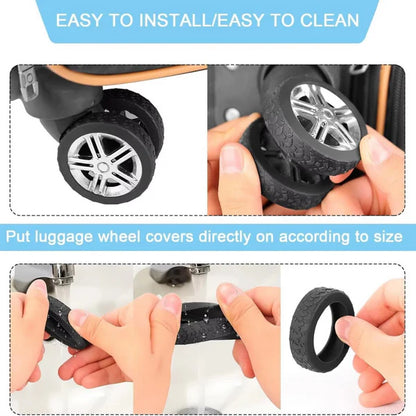 EASY TO INSTALL/EASY TO CLEAN

Put luggage wheel covers directly on according to size