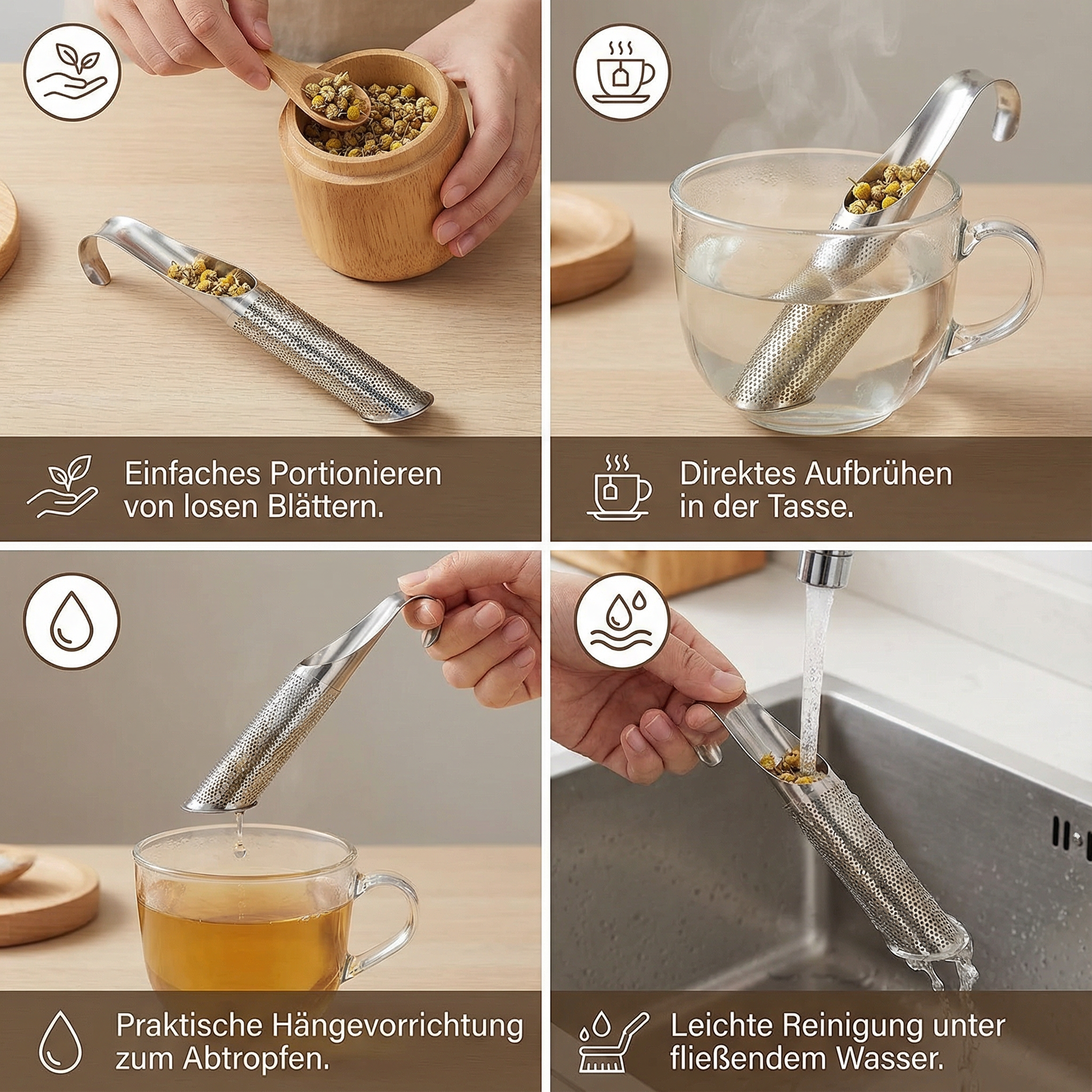 Einfaches Portionieren von losen Blättern.

Direktes Aufbrühen in der Tasse.

Praktische Hängevorrichtung zum Abtropfen.

Leichte Reinigung unter fließendem Wasser.