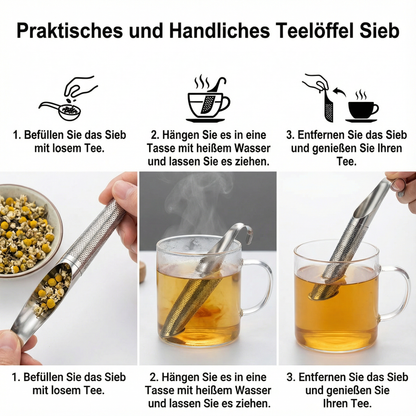 Praktisches und Handliches Teelöffel Sieb

1. Befüllen Sie das Sieb mit losem Tee.

2. Hängen Sie es in eine Tasse mit heißem Wasser und lassen Sie es ziehen.

3. Entfernen Sie das Sieb und genießen Sie Ihren Tee.

1. Befüllen Sie das Sieb mit losem Tee.

2. Hängen Sie es in eine Tasse mit heißem Wasser und lassen Sie es ziehen.

3. Entfernen Sie das Sieb und genießen Sie Ihren Tee.