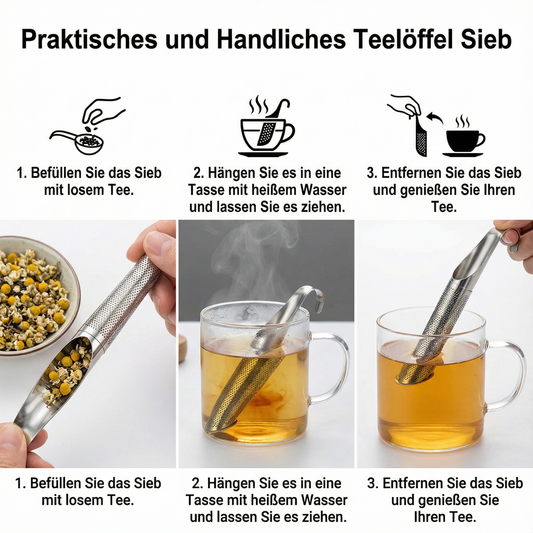 Praktisches und Handliches Teelöffel Sieb

1. Befüllen Sie das Sieb mit losem Tee.

2. Hängen Sie es in eine Tasse mit heißem Wasser und lassen Sie es ziehen.

3. Entfernen Sie das Sieb und genießen Sie Ihren Tee.

1. Befüllen Sie das Sieb mit losem Tee.

2. Hängen Sie es in eine Tasse mit heißem Wasser und lassen Sie es ziehen.

3. Entfernen Sie das Sieb und genießen Sie Ihren Tee.