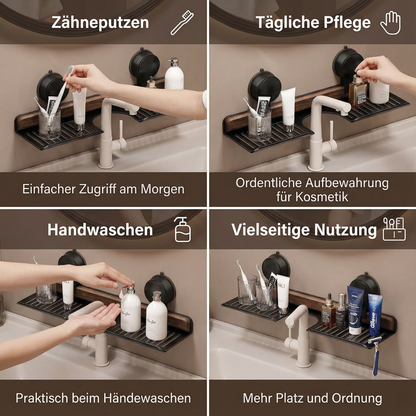 Zähneputzen

Einfacher Zugriff am Morgen

Tägliche Pflege

Ordentliche Aufbewahrung für Kosmetik

Handwaschen

Praktisch beim Händewaschen

Vielseitige Nutzung

Mehr Platz und Ordnung