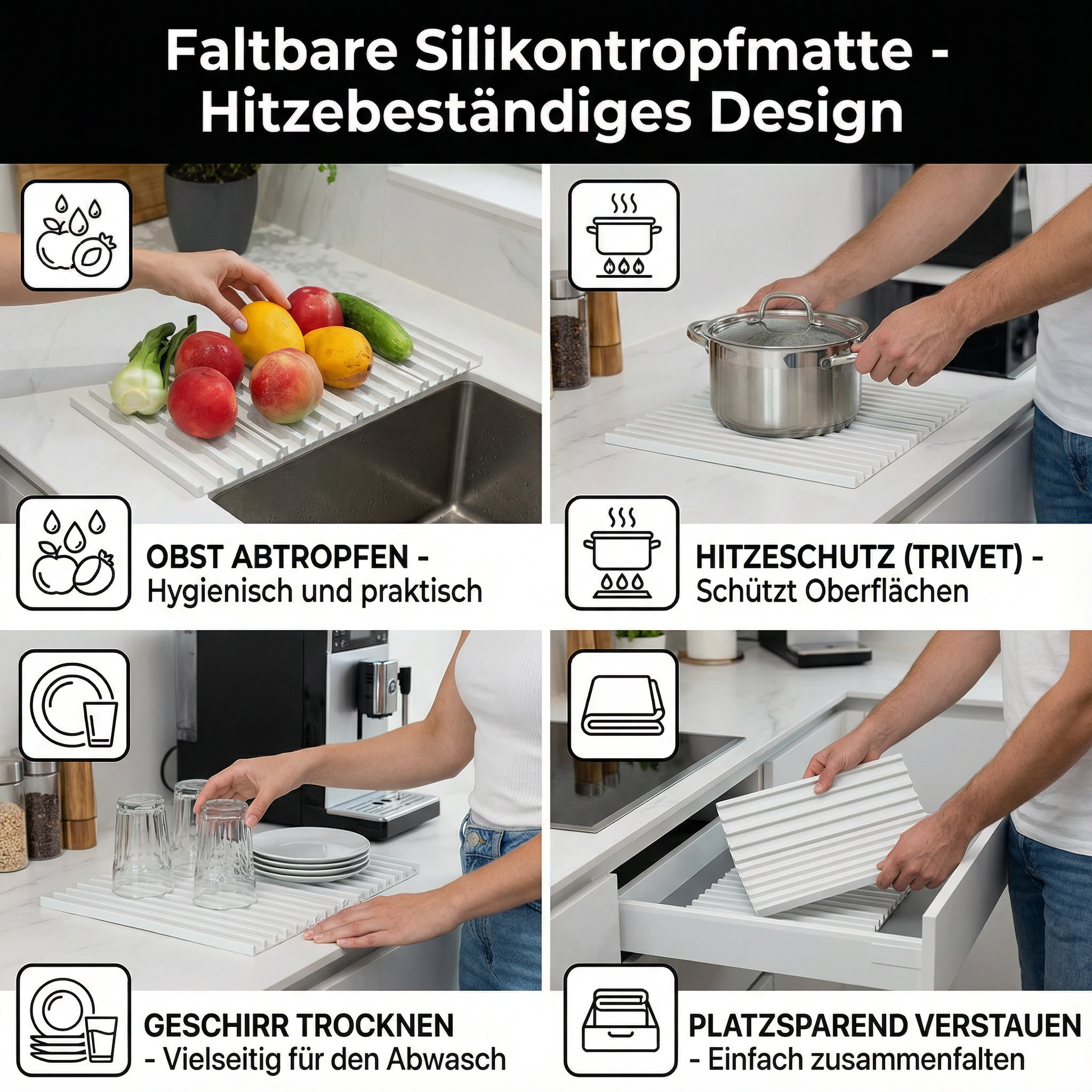 Faltbare Silikontropfmatte - Hitzebeständiges Design

OBST ABTROPFEN - Hygienisch und praktisch

HITZESCHUTZ (TRIVET) - Schützt Oberflächen

GESCHIRR TROCKNEN - Vielseitig für den Abwasch

PLATZSPAREND VERSTAUEN - Einfach zusammenfalten