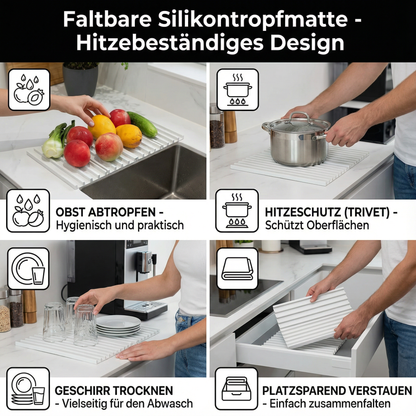 Faltbare Silikontropfmatte - Hitzebeständiges Design

OBST ABTROPFEN - Hygienisch und praktisch

HITZESCHUTZ (TRIVET) - Schützt Oberflächen

GESCHIRR TROCKNEN - Vielseitig für den Abwasch

PLATZSPAREND VERSTAUEN - Einfach zusammenfalten