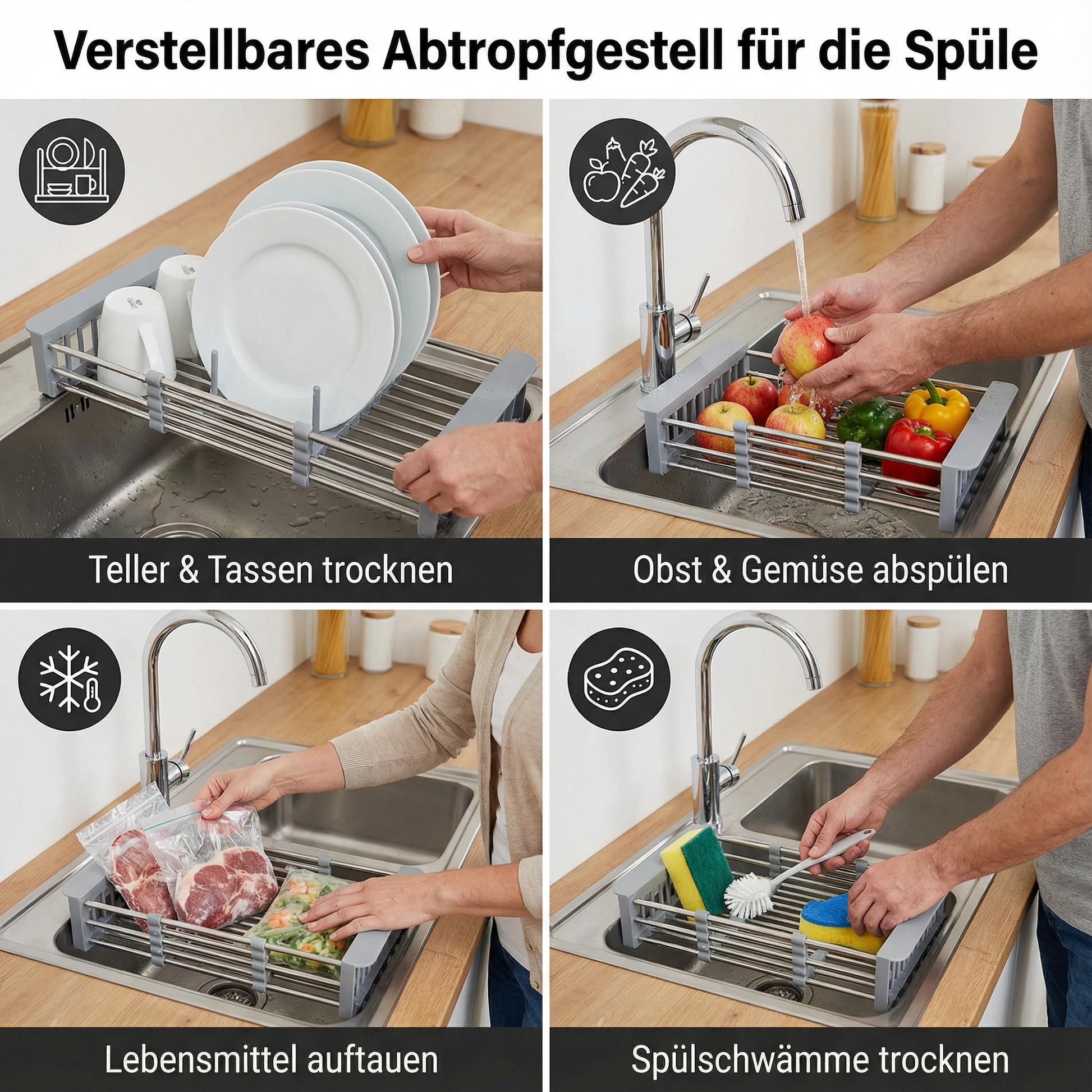 Verstellbares Abtropfgestell für die Spüle

Teller & Tassen trocknen

Obst & Gemüse abspülen

Lebensmittel auftauen

Spülschwämme trocknen