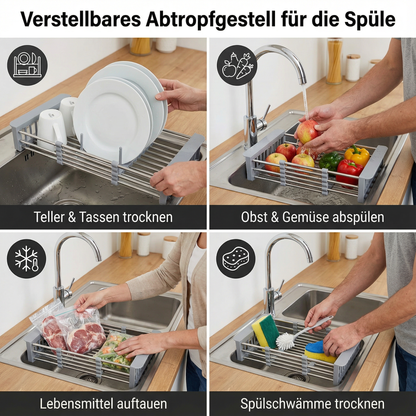 Verstellbares Abtropfgestell für die Spüle

Teller & Tassen trocknen

Obst & Gemüse abspülen

Lebensmittel auftauen

Spülschwämme trocknen