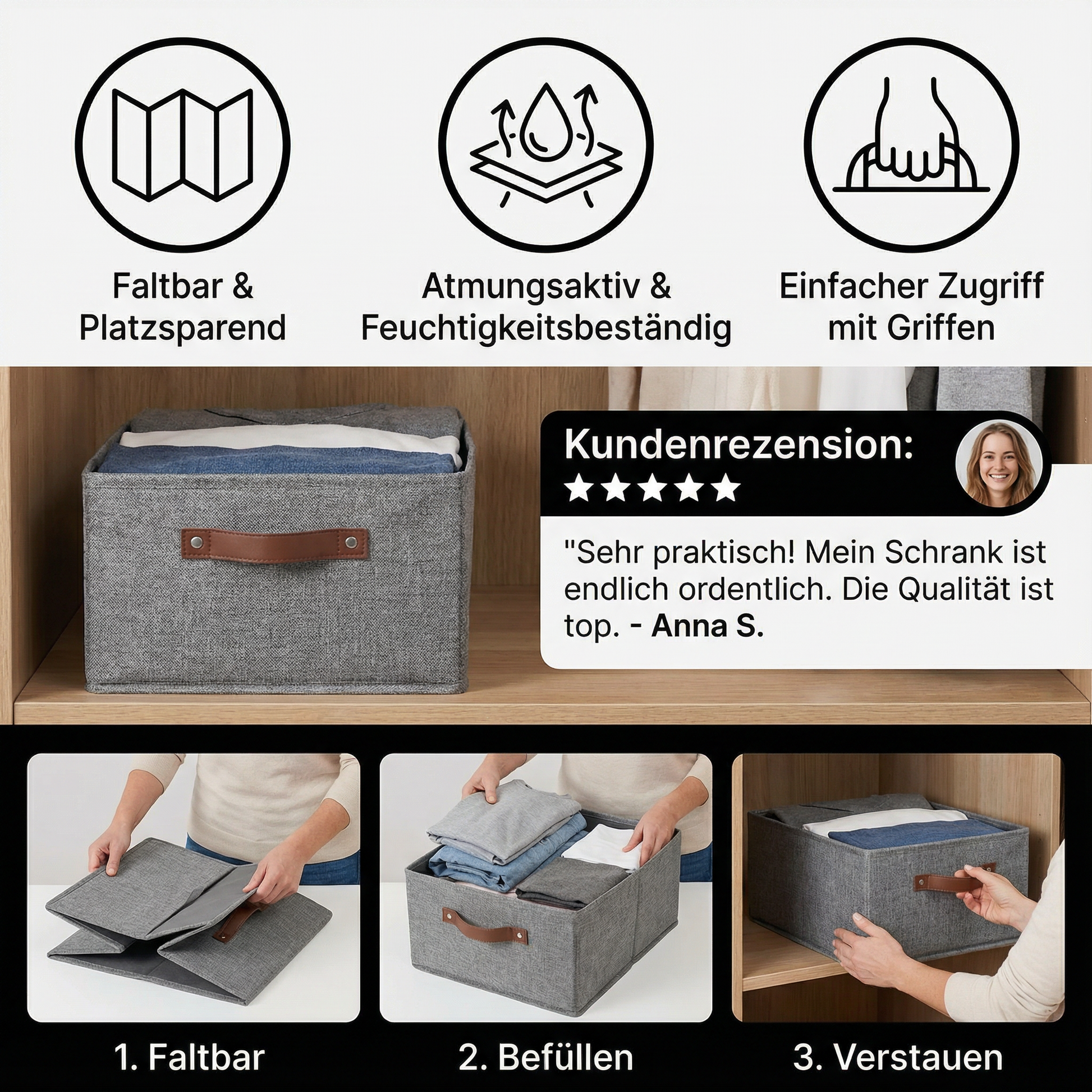 Faltbar & Platzsparend

Atmungsaktiv & Feuchtigkeitsbeständig

Einfacher Zugriff mit Griffen

Kundenrezension:
★★★★★

"Sehr praktisch! Mein Schrank ist endlich ordentlich. Die Qualität ist top. - Anna S.

1. Faltbar

2. Befüllen

3. Verstauen